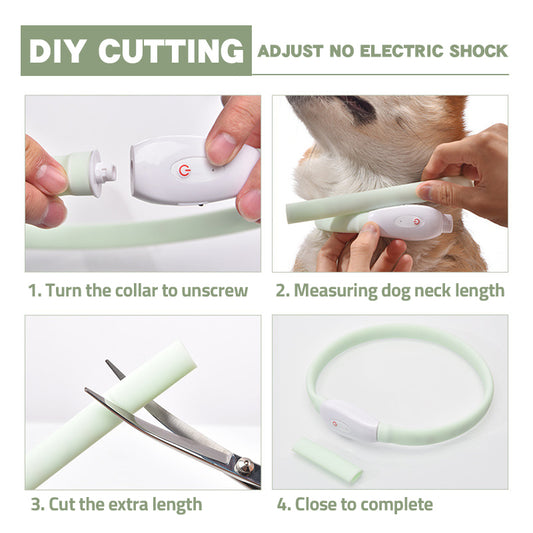 DIY CUTTING

ADJUST NO ELECTRIC SHOCK

1. Turn the collar to unscrew

2. Measuring dog neck length

3. Cut the extra length

4. Close to complete