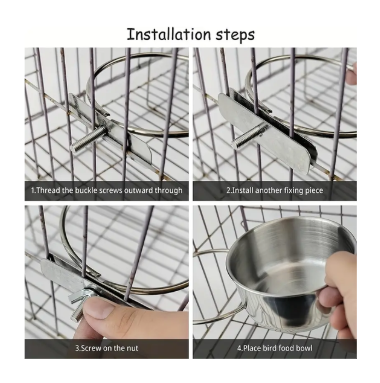 Installation steps

1.Thread the buckle screws outward through

2.Install another fixing piece

3.Screw on the nut

4.Place bird food bowl