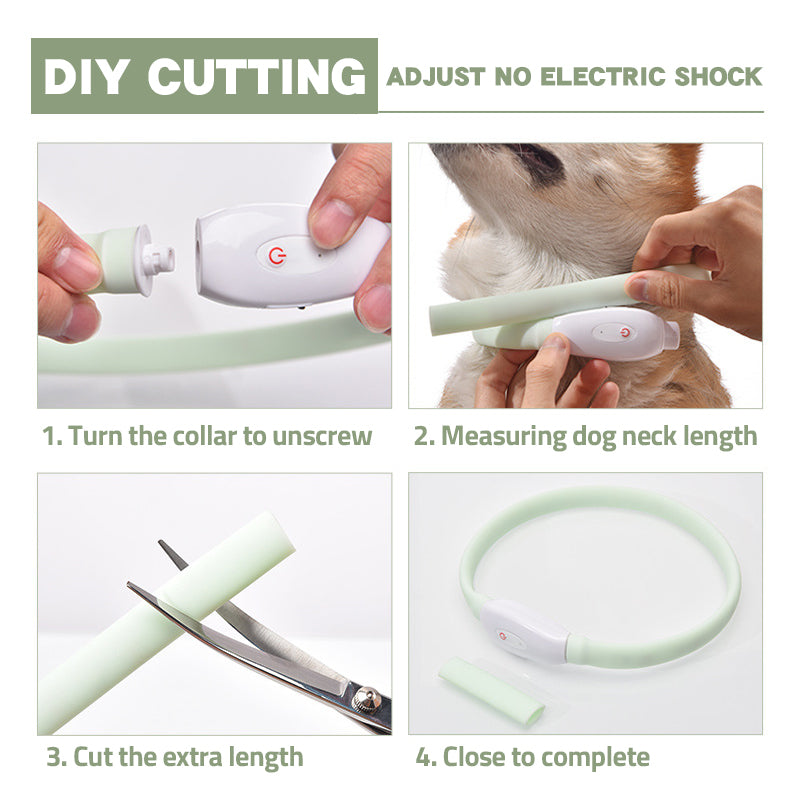 DIY CUTTING ADJUST NO ELECTRIC SHOCK

1. Turn the collar to unscrew

2. Measuring dog neck length

3. Cut the extra length

4. Close to complete