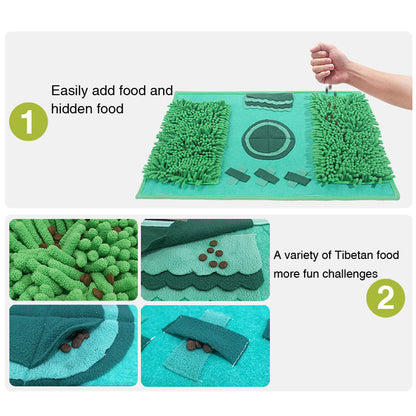 1

Easily add food and hidden food

A variety of Tibetan food more fun challenges

2