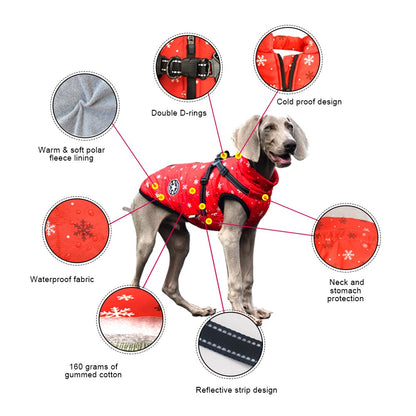 Double D-rings

Cold proof design

Warm & soft polar fleece lining

Waterproof fabric

Neck and stomach protection

160 grams of gummed cotton

Reflective strip design