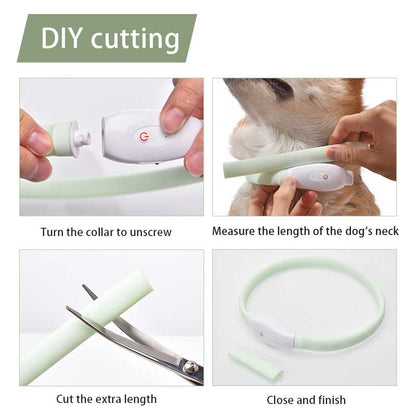 DIY cutting

Turn the collar to unscrew

Measure the length of the dog's neck

Cut the extra length

Close and finish