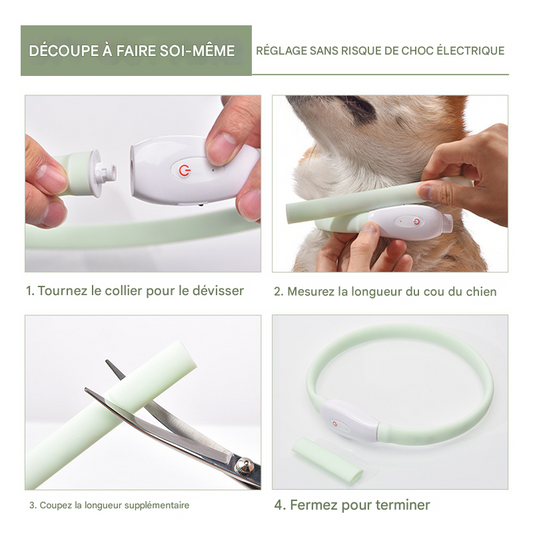 DÉCOUPE À FAIRE SOI-MÊME

RÉGLAGE SANS RISQUE DE CHOC ÉLECTRIQUE

1. Tournez le collier pour le dévisser

2. Mesurez la longueur du cou du chien

3. Coupez la longueur supplémentaire

4. Fermez pour terminer